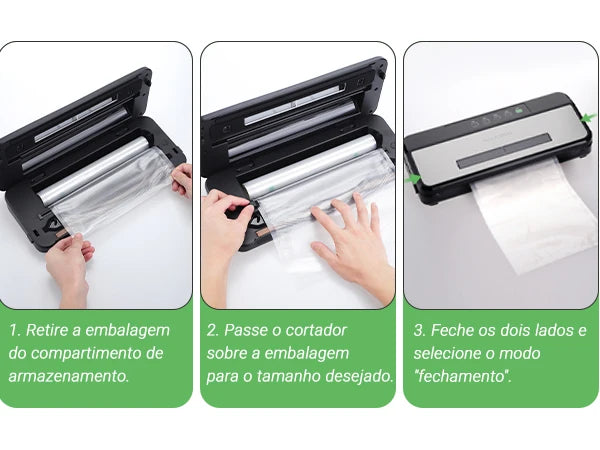 1. Retire a embalagem do compartimento de armazenamento.

2. Passe o cortador sobre a embalagem para o tamanho desejado.

3. Feche os dois lados e selecione o modo "fechamento".